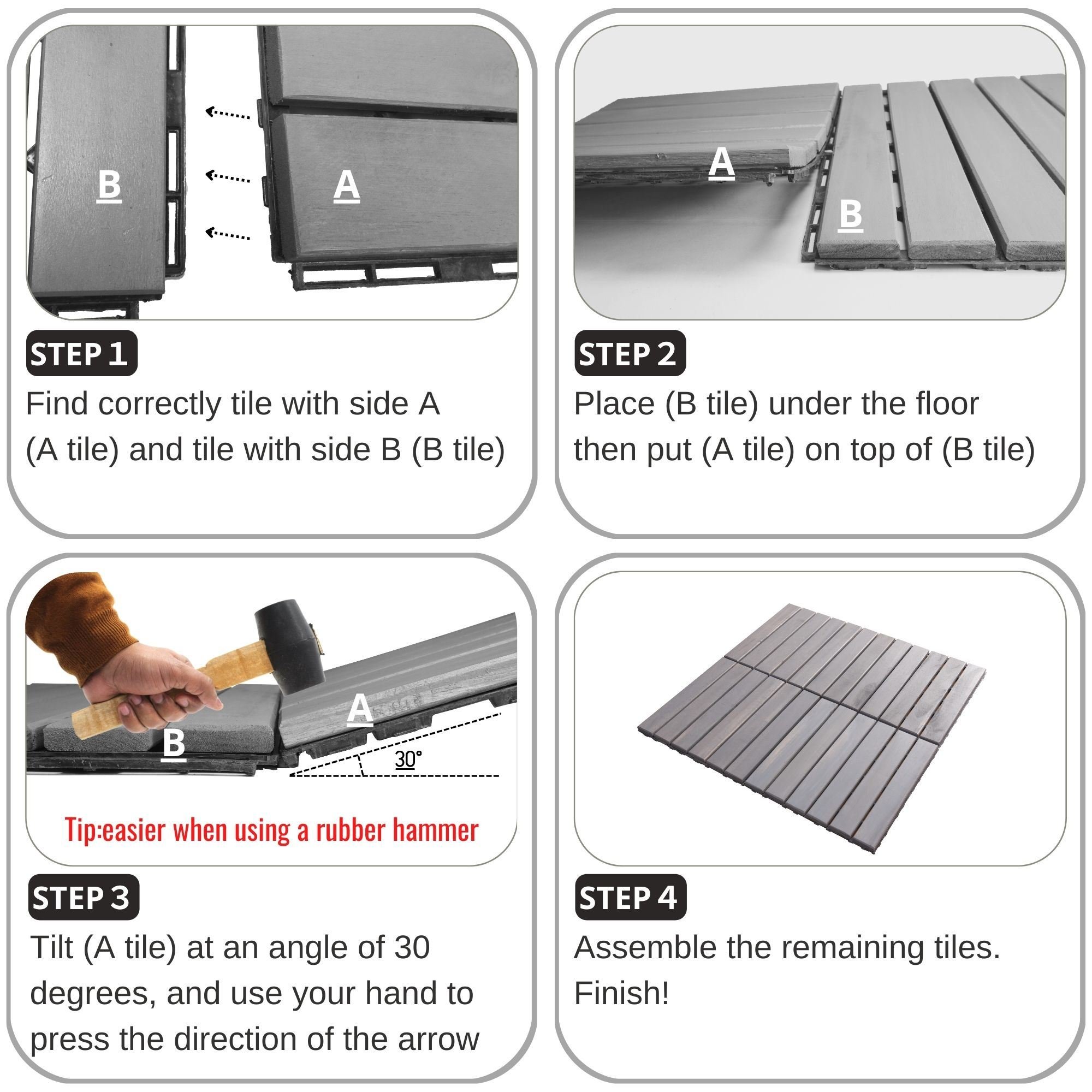 B

A

STEP 1

Find correctly tile with side A (A tile) and tile with side B (B tile)

A

B

STEP 2

Place (B tile) under the floor then put (A tile) on top of (B tile)

A

B

30°

Tip:easier when using a rubber hammer

STEP 3

Tilt (A tile) at an angle of 30 degrees, and use your hand to press the direction of the arrow

STEP 4

Assemble the remaining tiles. Finish!